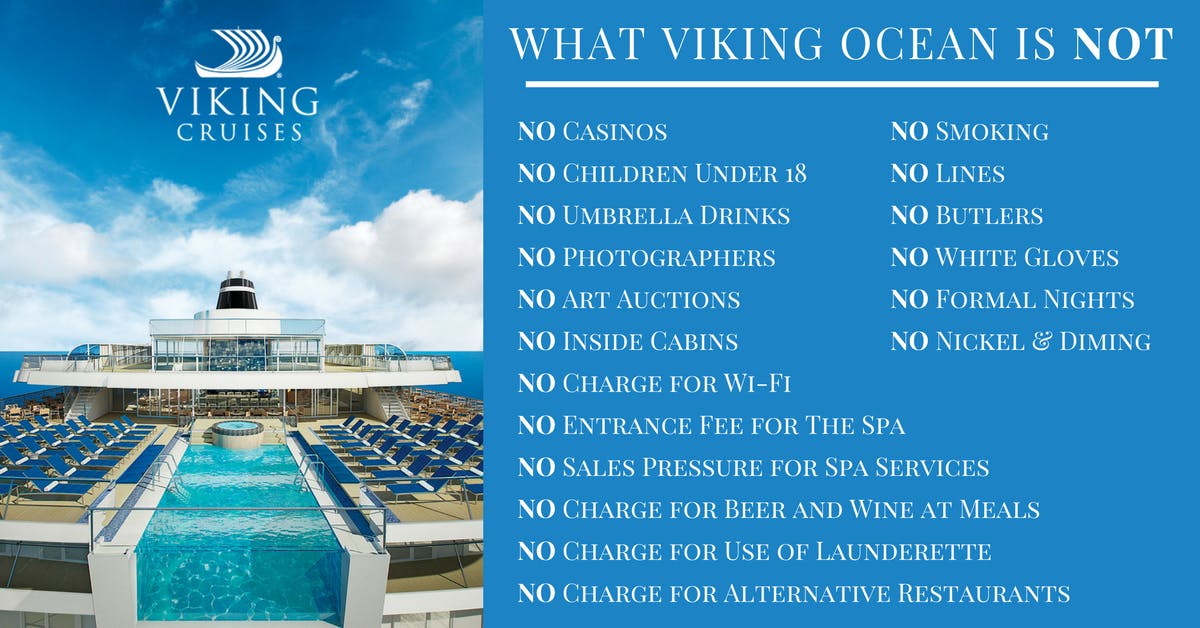 VIKING CRUISES

WHAT VIKING OCEAN IS NOT

NO Casinos
NO Children Under 18
NO Umbrella Drinks
NO Photographers
NO Art Auctions
NO Inside Cabins
NO Charge for Wi-Fi
NO Entrance Fee for The Spa
NO Sales Pressure for Spa Services
NO Charge for Beer and Wine at Meals
NO Charge for Use of Launderette
NO Charge for Alternative Restaurants

NO Smoking
NO Lines
NO Butlers
NO White Gloves
NO Formal Nights
NO Nickel & Diming